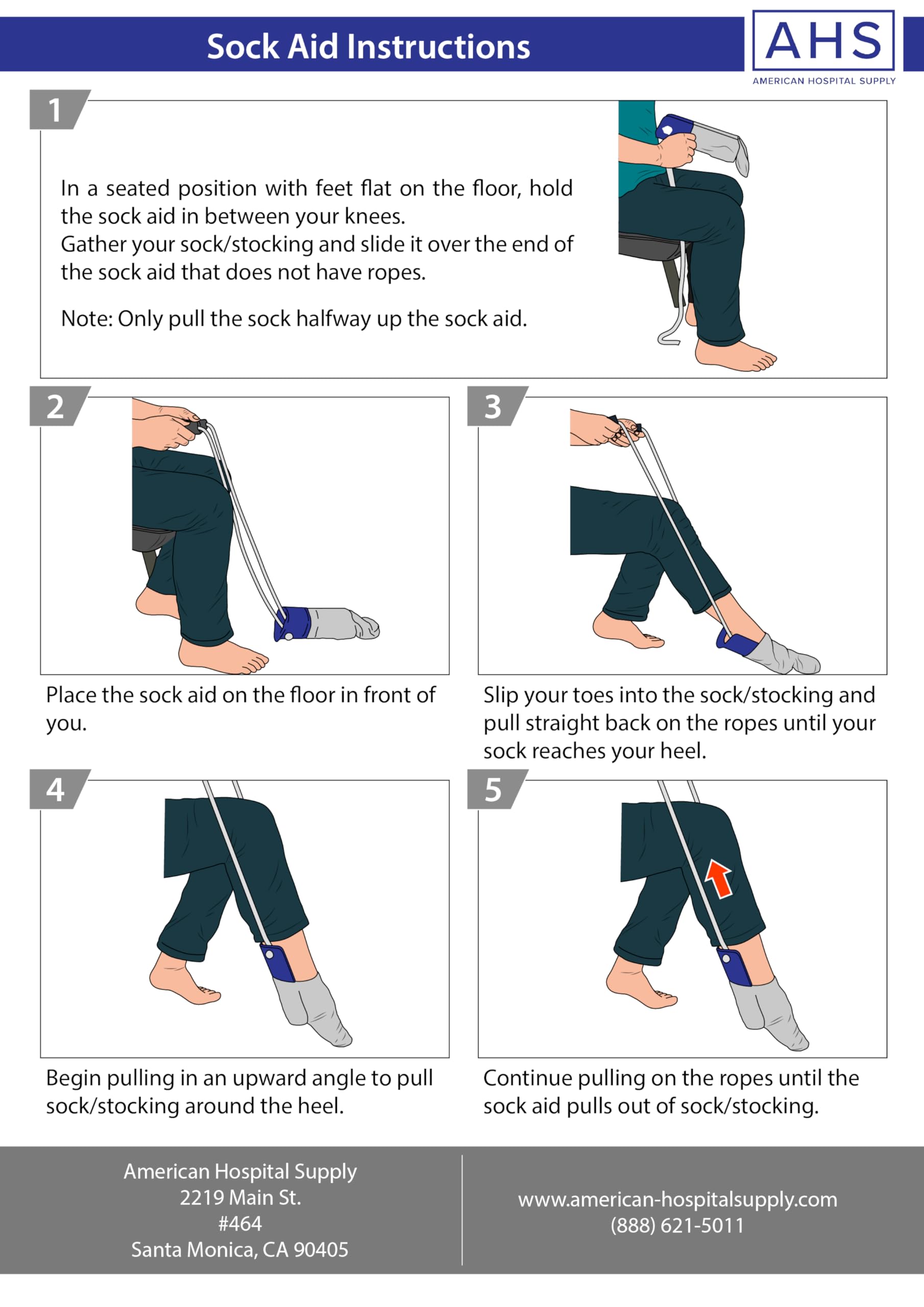 Sock Aid Instructions

AHS
AMERICAN HOSPITAL SUPPLY

1

In a seated position with feet flat on the floor, hold the sock aid in between your knees.
Gather your sock/stocking and slide it over the end of the sock aid that does not have ropes.

Note: Only pull the sock halfway up the sock aid.

2

Place the sock aid on the floor in front of you.

3

Slip your toes into the sock/stocking and pull straight back on the ropes until your sock reaches your heel.

4

Begin pulling in an upward angle to pull sock/stocking around the heel.

5

Continue pulling on the ropes until the sock aid pulls out of sock/stocking.

American Hospital Supply
2219 Main St.
#464
Santa Monica, CA 90405

www.american-hospitalsupply.com
(888) 621-5011